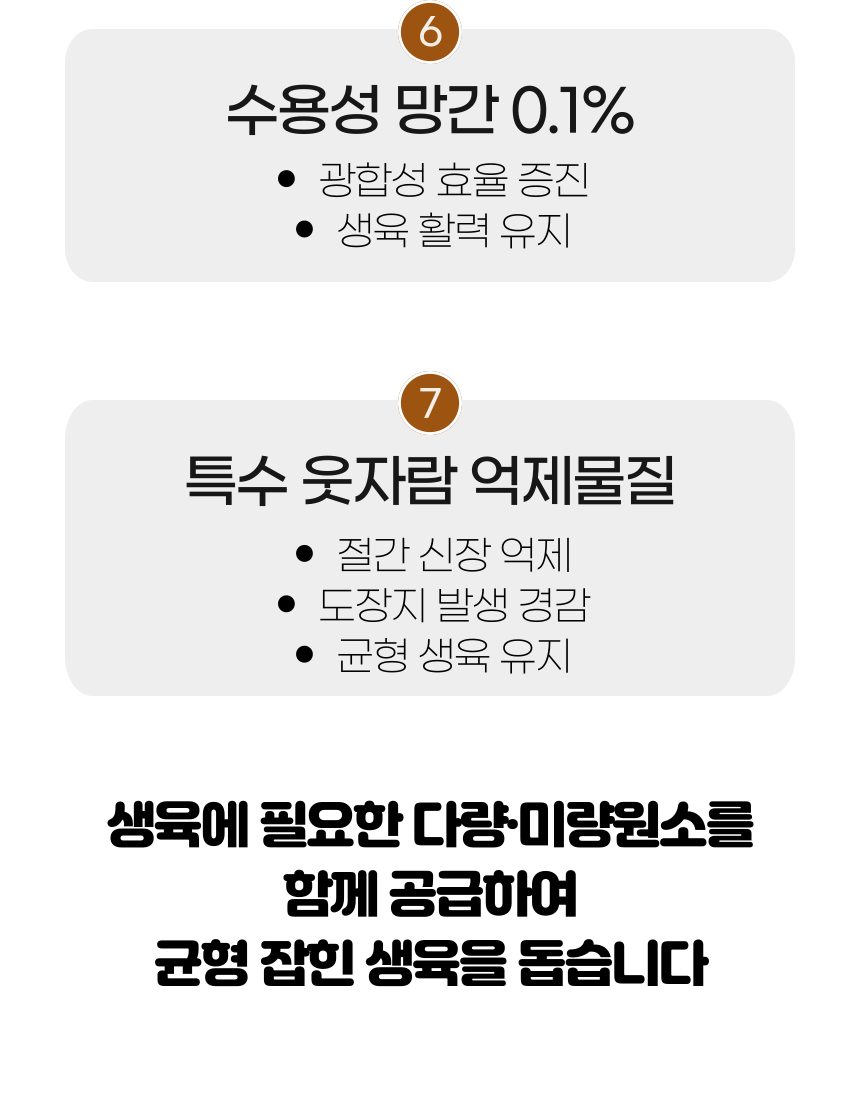 6

수용성 망간 0.1%

• 광합성 효율 증진
• 생육 활력 유지

7

특수 웃자람 억제물질

• 절간 신장 억제
• 도장지 발생 경감
• 균형 생육 유지

생육에 필요한 다량·미량원소를
함께 공급하여
균형 잡힌 생육을 돕습니다